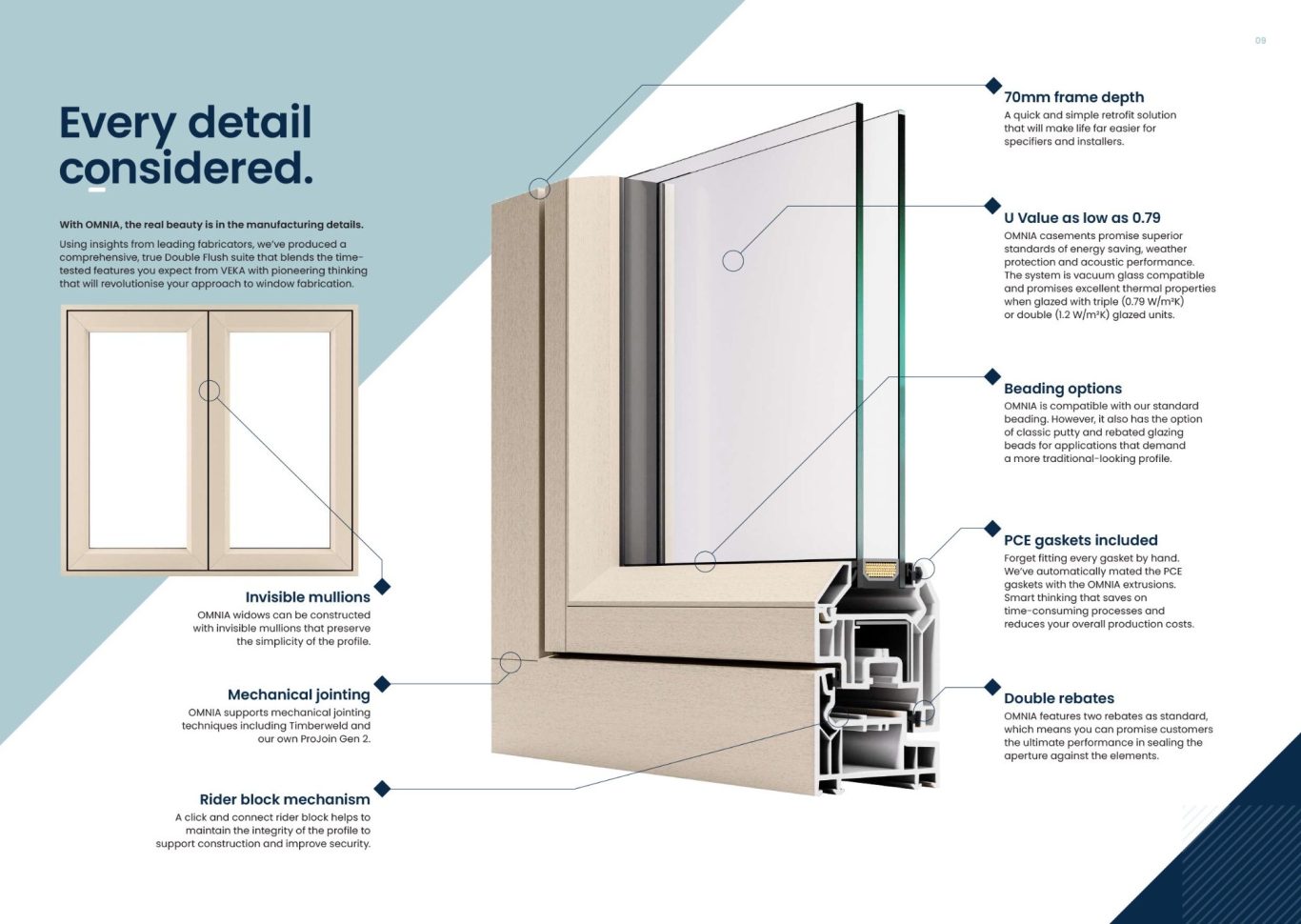 09

Every detail considered.

With OMNIA, the real beauty is in the manufacturing details.

Using insights from leading fabricators, we've produced a comprehensive, true Double Flush suite that blends the time-tested features you expect from VEKA with pioneering thinking that will revolutionise your approach to window fabrication.

Invisible mullions
OMNIA widows can be constructed with invisible mullions that preserve the simplicity of the profile.

Mechanical jointing
OMNIA supports mechanical jointing techniques including Timberweld and our own ProJoin Gen 2.

Rider block mechanism
A click and connect rider block helps to maintain the integrity of the profile to support construction and improve security.

70mm frame depth
A quick and simple retrofit solution that will make life far easier for specifiers and installers.

U Value as low as 0.79
OMNIA casements promise superior standards of energy saving, weather protection and acoustic performance. The system is vacuum glass compatible and promises excellent thermal properties when glazed with triple (0.79 W/m²K) or double (1.2 W/m²K) glazed units.

Beading options
OMNIA is compatible with our standard beading. However, it also has the option of classic putty and rebated glazing beads for applications that demand a more traditional-looking profile.

PCE gaskets included
Forget fitting every gasket by hand. We've automatically mated the PCE gaskets with the OMNIA extrusions. Smart thinking that saves on time-consuming processes and reduces your overall production costs.

Double rebates
OMNIA features two rebates as standard, which means you can promise customers the ultimate performance in sealing the aperture against the elements.